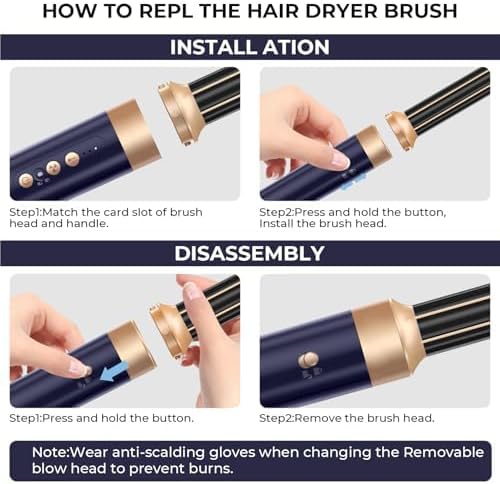 HOW TO REPL THE HAIR DRYER BRUSH

INSTALL ATION

Step1:Match the card slot of brush head and handle.

Step2:Press and hold the button, Install the brush head.

DISASSEMBLY

Step1:Press and hold the button.

Step2:Remove the brush head.

Note:Wear anti-scalding gloves when changing the Removable blow head to prevent burns.