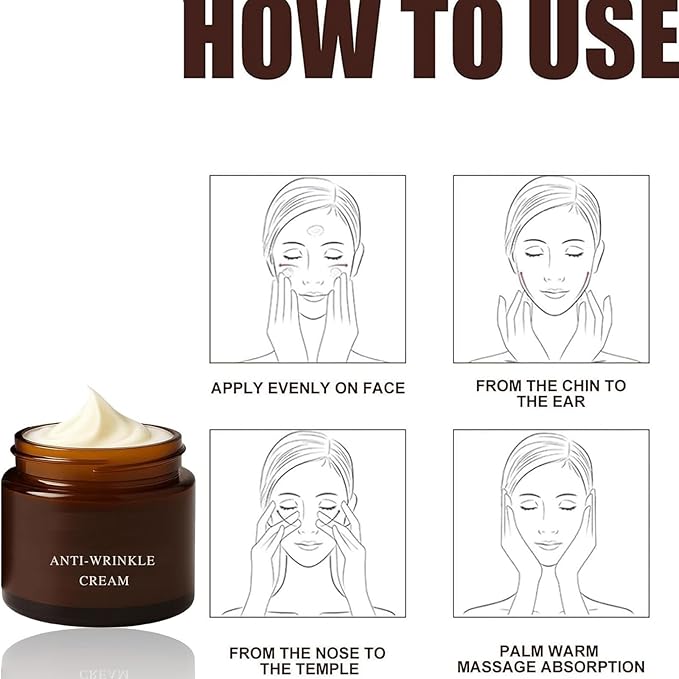 HOW TO USE

APPLY EVENLY ON FACE

FROM THE CHIN TO THE EAR

ANTI-WRINKLE CREAM

FROM THE NOSE TO THE TEMPLE

PALM WARM MASSAGE ABSORPTION