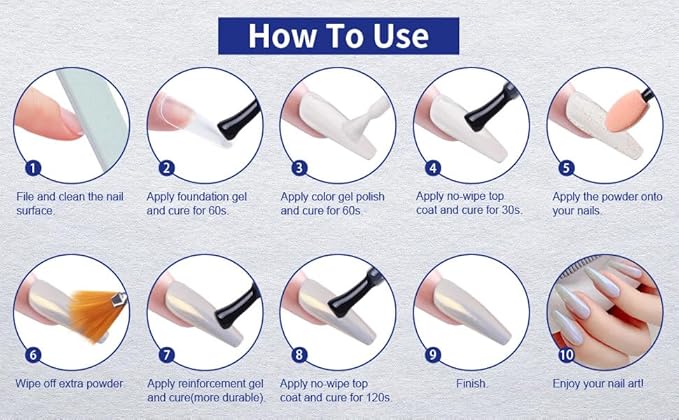 How To Use

1
File and clean the nail surface.

2
Apply foundation gel and cure for 60s.

3
Apply color gel polish and cure for 60s.

4
Apply no-wipe top coat and cure for 30s.

5
Apply the powder onto your nails.

6
Wipe off extra powder.

7
Apply reinforcement gel and cure(more durable).

8
Apply no-wipe top coat and cure for 120s.

9
Finish.

10
Enjoy your nail art!