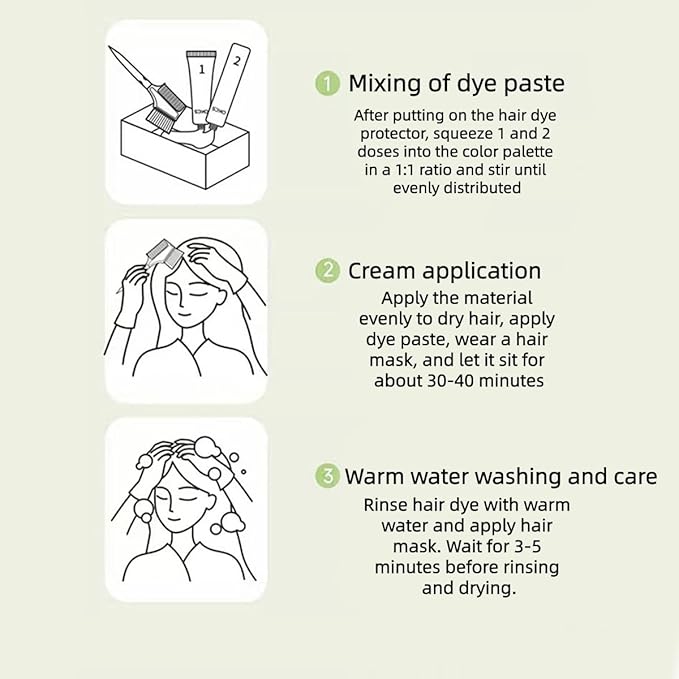 1 2

1 Mixing of dye paste
After putting on the hair dye protector, squeeze 1 and 2 doses into the color palette in a 1:1 ratio and stir until evenly distributed

2 Cream application
Apply the material evenly to dry hair, apply dye paste, wear a hair mask, and let it sit for about 30-40 minutes

3 Warm water washing and care
Rinse hair dye with warm water and apply hair mask. Wait for 3-5 minutes before rinsing and drying.