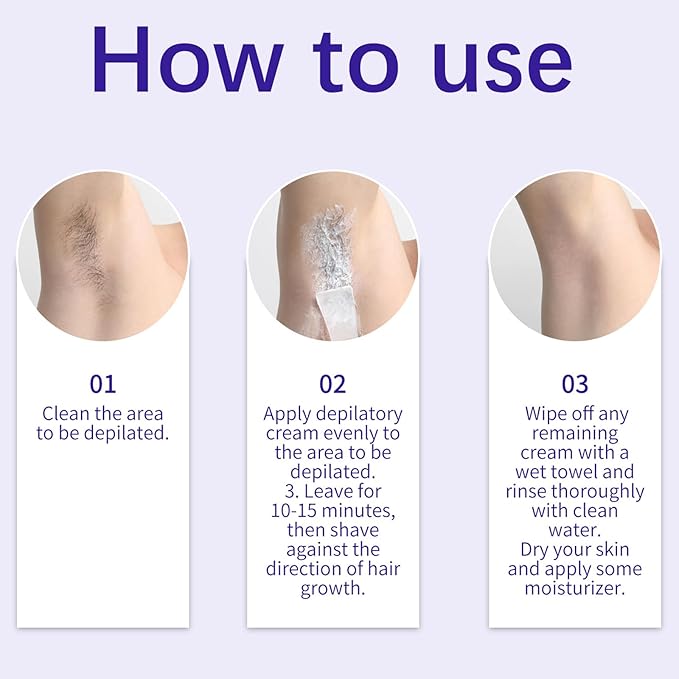 How to use

01
Clean the area to be depilated.

02
Apply depilatory cream evenly to the area to be depilated.
3. Leave for 10-15 minutes, then shave against the direction of hair growth.

03
Wipe off any remaining cream with a wet towel and rinse thoroughly with clean water.
Dry your skin and apply some moisturizer.