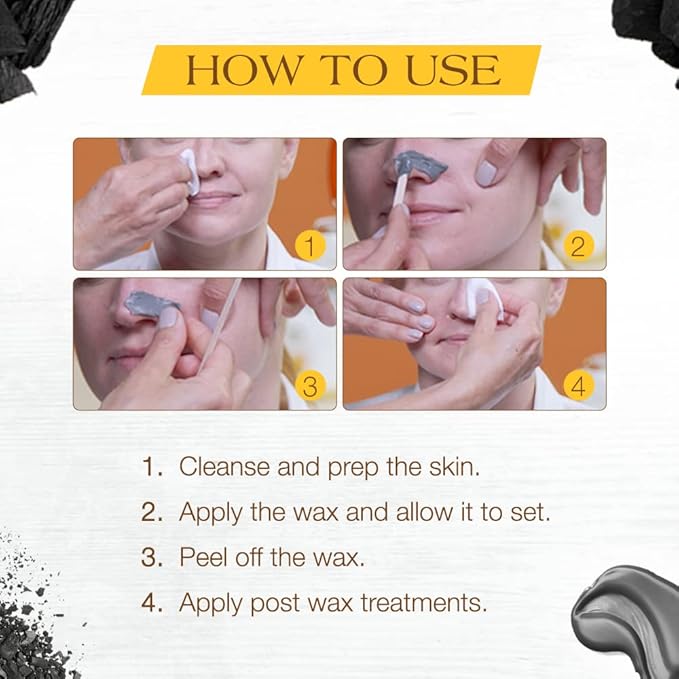 HOW TO USE

1

2

3

4

1. Cleanse and prep the skin.

2. Apply the wax and allow it to set.

3. Peel off the wax.

4. Apply post wax treatments.