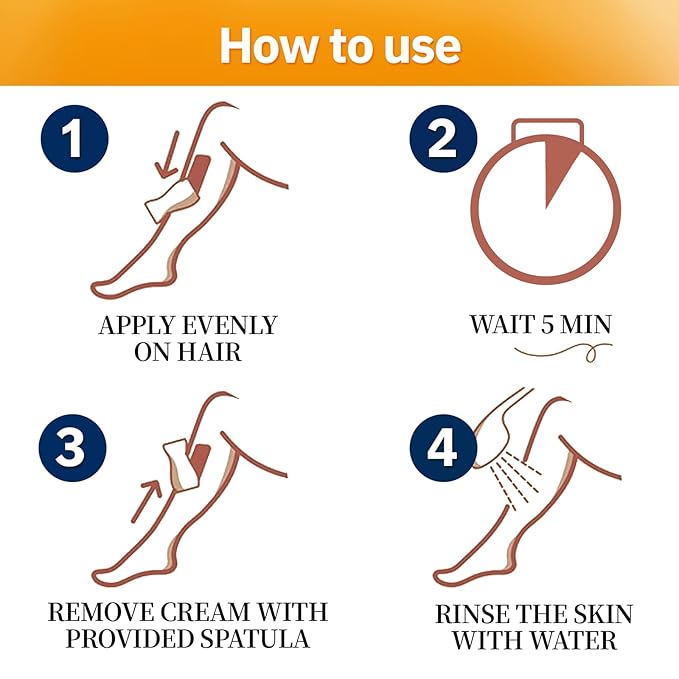 How to use

1

APPLY EVENLY ON HAIR

2

WAIT 5 MIN

3

REMOVE CREAM WITH PROVIDED SPATULA

4

RINSE THE SKIN WITH WATER