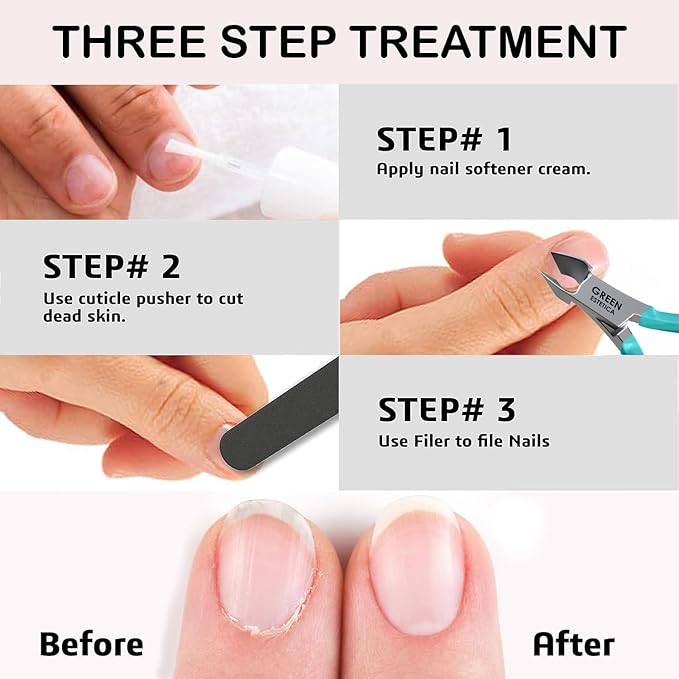 THREE STEP TREATMENT

STEP# 1
Apply nail softener cream.

STEP# 2
Use cuticle pusher to cut dead skin.

GREEN ESTETICA

STEP# 3
Use Filer to file Nails

Before

After