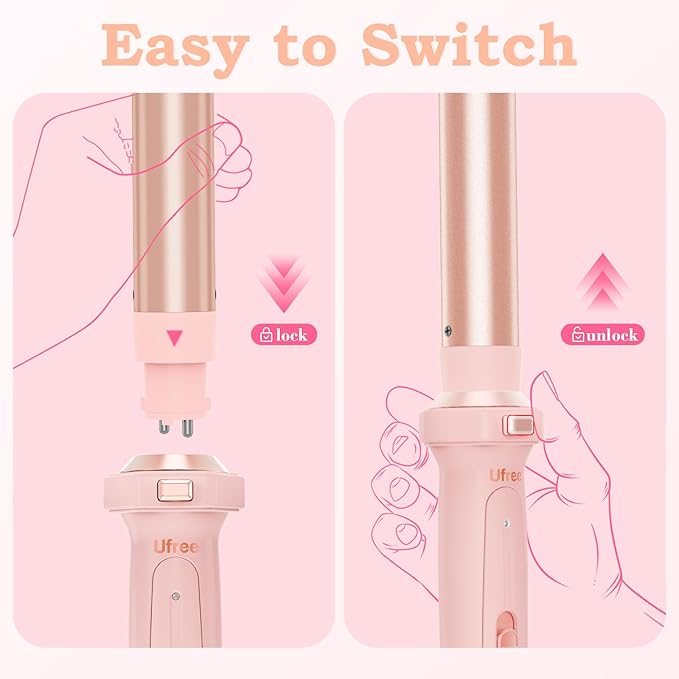 Easy to Switch

lock

Ufree

unlock

Ufree