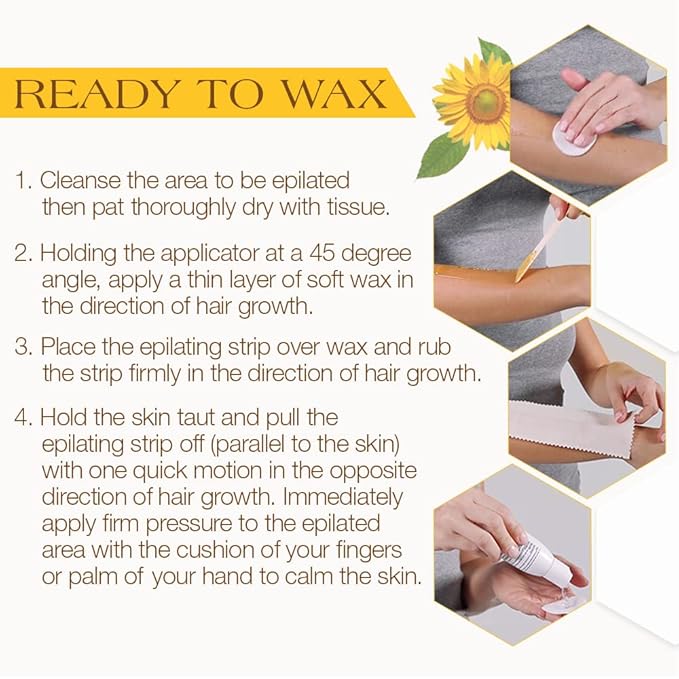 READY TO WAX

1. Cleanse the area to be epilated then pat thoroughly dry with tissue.

2. Holding the applicator at a 45 degree angle, apply a thin layer of soft wax in the direction of hair growth.

3. Place the epilating strip over wax and rub the strip firmly in the direction of hair growth.

4. Hold the skin taut and pull the epilating strip off (parallel to the skin) with one quick motion in the opposite direction of hair growth. Immediately apply firm pressure to the epilated area with the cushion of your fingers or palm of your hand to calm the skin.