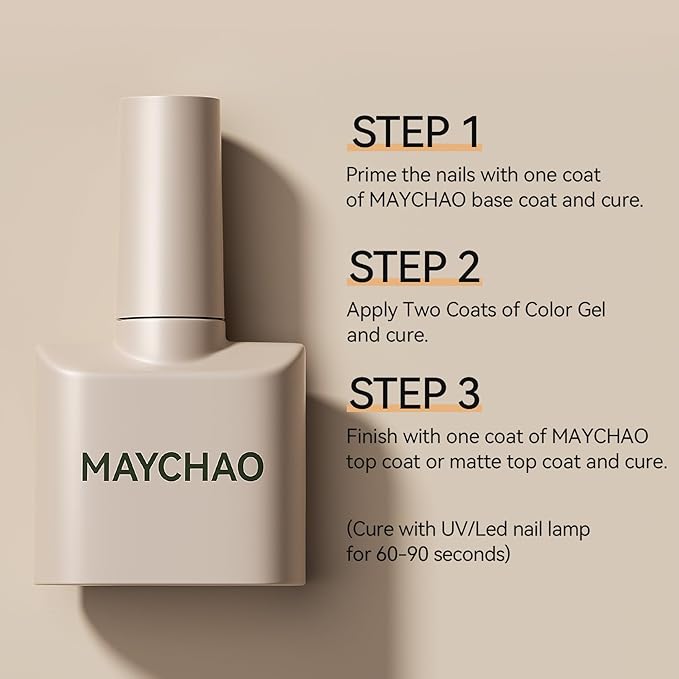 MAYCHAO

STEP 1
Prime the nails with one coat of MAYCHAO base coat and cure.

STEP 2
Apply Two Coats of Color Gel and cure.

STEP 3
Finish with one coat of MAYCHAO top coat or matte top coat and cure.

(Cure with UV/Led nail lamp for 60-90 seconds)