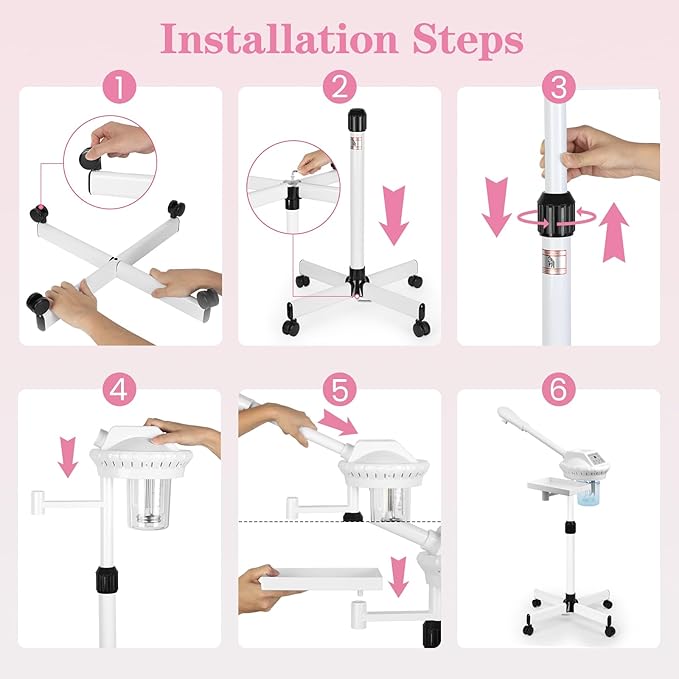 Installation Steps

1

2

3

4

5

6