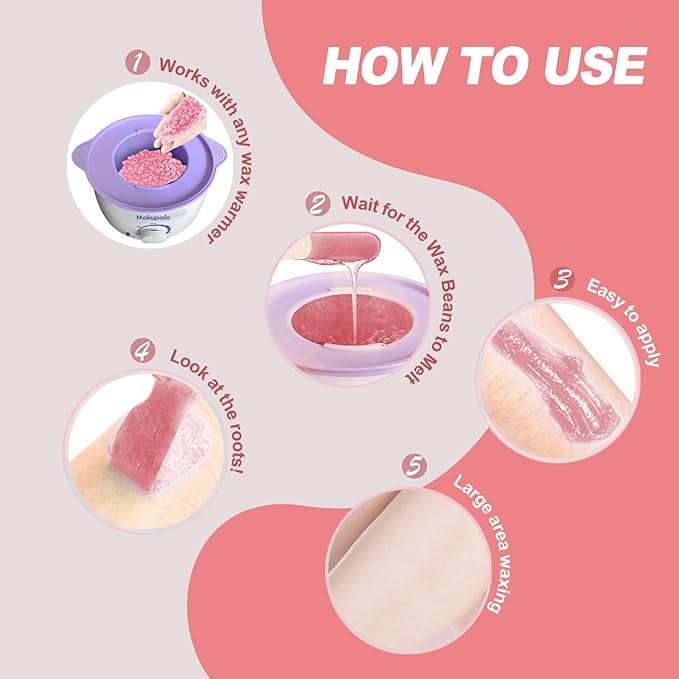 HOW TO USE

1 Works with any wax warmer

Makupolo

2 Wait for the Wax Beans to Melt

3 Easy to apply

4 Look at the roots!

5 Large area waxing