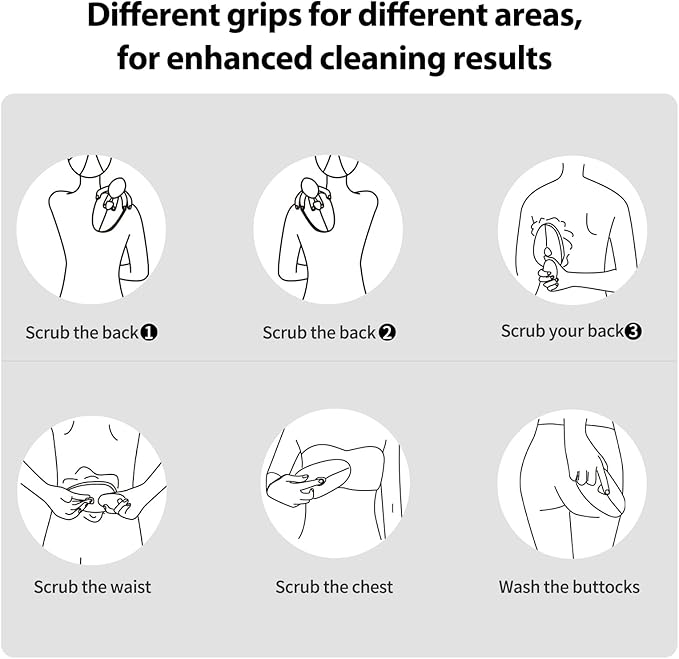 Different grips for different areas, for enhanced cleaning results

Scrub the back❶

Scrub the back❷

Scrub your back❸

Scrub the waist

Scrub the chest

Wash the buttocks