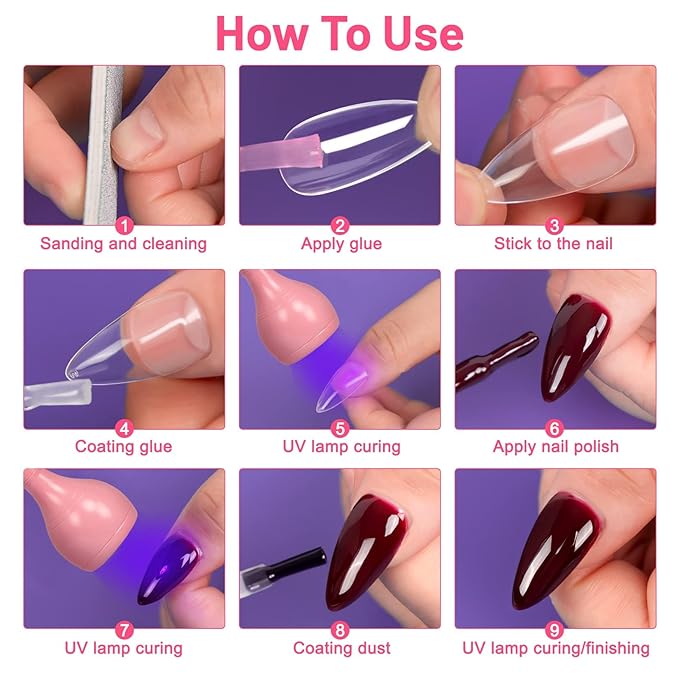 How To Use

1
Sanding and cleaning

2
Apply glue

3
Stick to the nail

4
Coating glue

5
UV lamp curing

6
Apply nail polish

7
UV lamp curing

8
Coating dust

9
UV lamp curing/finishing