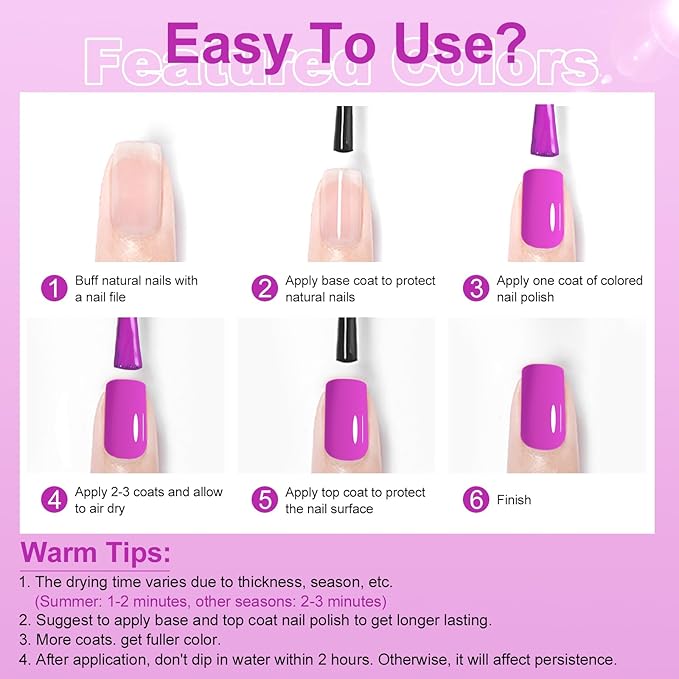 Easy To Use?

Featured Colors

1 Buff natural nails with a nail file

2 Apply base coat to protect natural nails

3 Apply one coat of colored nail polish

4 Apply 2-3 coats and allow to air dry

5 Apply top coat to protect the nail surface

6 Finish

Warm Tips:

1. The drying time varies due to thickness, season, etc. (Summer: 1-2 minutes, other seasons: 2-3 minutes)
2. Suggest to apply base and top coat nail polish to get longer lasting.
3. More coats. get fuller color.
4. After application, don't dip in water within 2 hours. Otherwise, it will affect persistence.