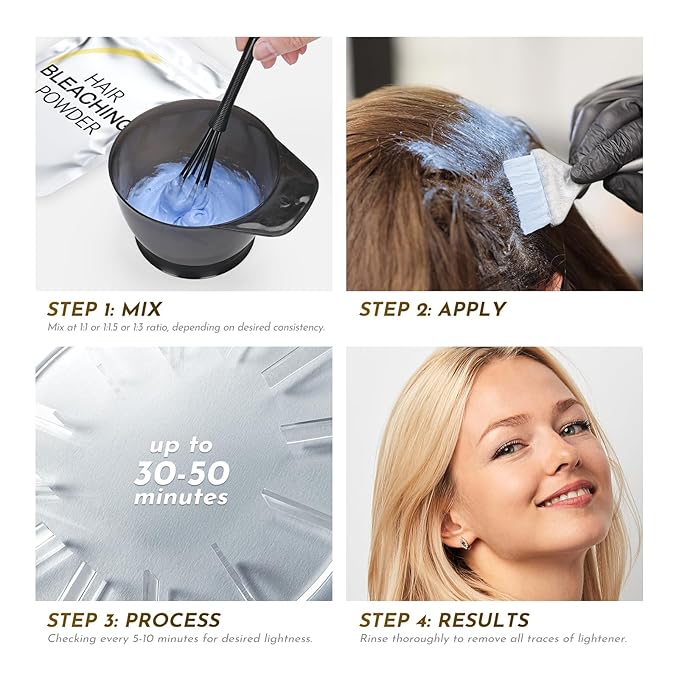 HAIR
BLEACHING
POWDER

STEP 1: MIX
Mix at 1:1 or 1:1.5 or 1:3 ratio, depending on desired consistency.

STEP 2: APPLY

up to
30-50
minutes

STEP 3: PROCESS
Checking every 5-10 minutes for desired lightness.

STEP 4: RESULTS
Rinse thoroughly to remove all traces of lightener.