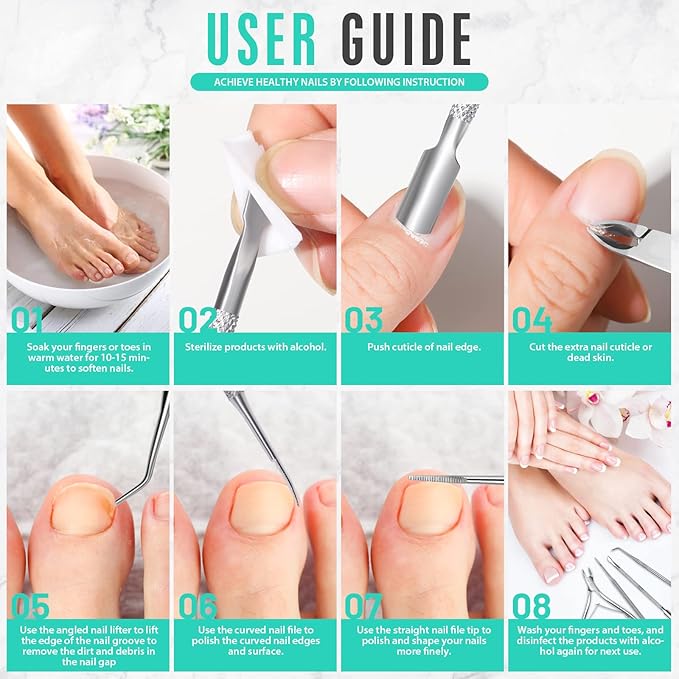 USER GUIDE

ACHIEVE HEALTHY NAILS BY FOLLOWING INSTRUCTION

01
Soak your fingers or toes in warm water for 10-15 minutes to soften nails.

02
Sterilize products with alcohol.

03
Push cuticle of nail edge.

04
Cut the extra nail cuticle or dead skin.

05
Use the angled nail lifter to lift the edge of the nail groove to remove the dirt and debris in the nail gap

06
Use the curved nail file to polish the curved nail edges and surface.

07
Use the straight nail file tip to polish and shape your nails more finely.

08
Wash your fingers and toes, and disinfect the products with alcohol again for next use.