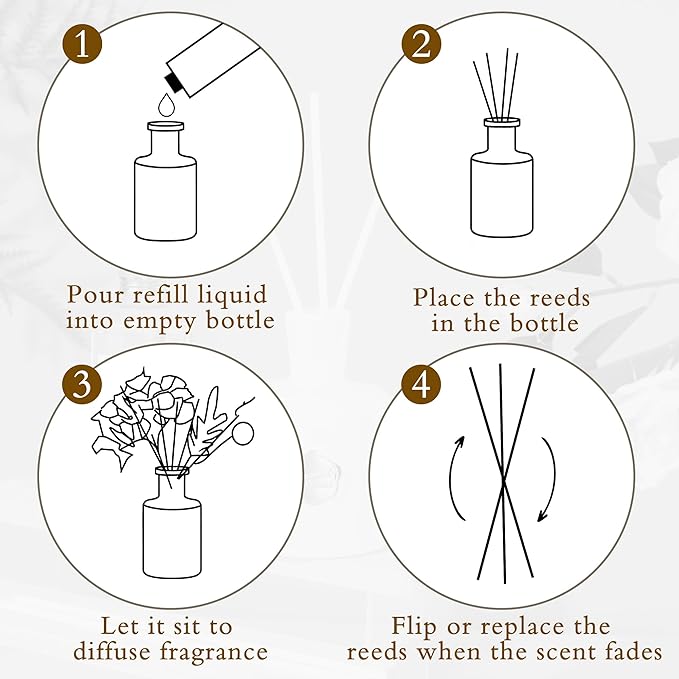 1

Pour refill liquid into empty bottle

2

Place the reeds in the bottle

3

Let it sit to diffuse fragrance

4

Flip or replace the reeds when the scent fades