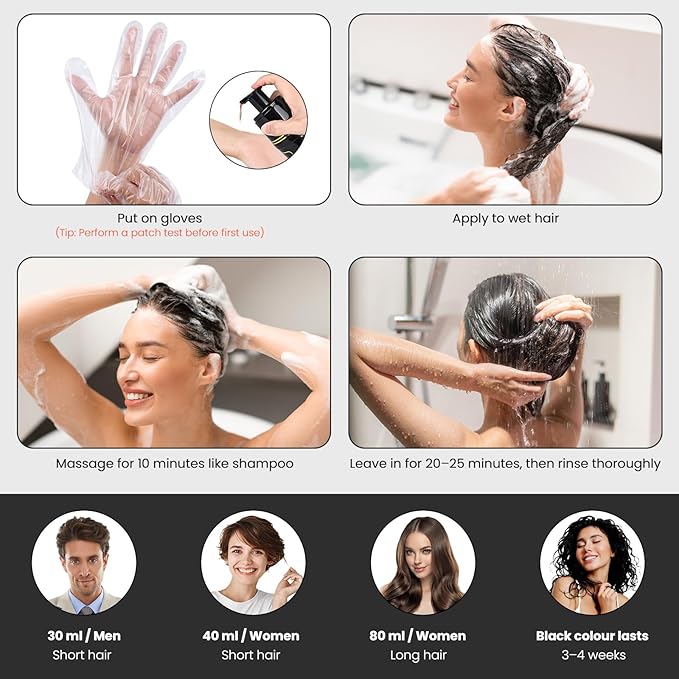 Put on gloves
(Tip: Perform a patch test before first use)

Apply to wet hair

Massage for 10 minutes like shampoo

Leave in for 20–25 minutes, then rinse thoroughly

30 ml / Men
Short hair

40 ml / Women
Short hair

80 ml / Women
Long hair

Black colour lasts
3–4 weeks