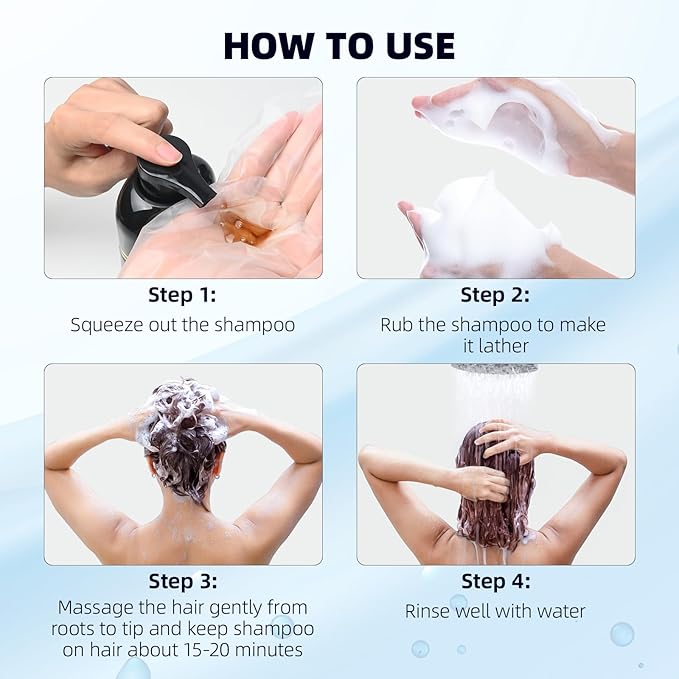 HOW TO USE

Step 1:
Squeeze out the shampoo

Step 2:
Rub the shampoo to make it lather

Step 3:
Massage the hair gently from roots to tip and keep shampoo on hair about 15-20 minutes

Step 4:
Rinse well with water