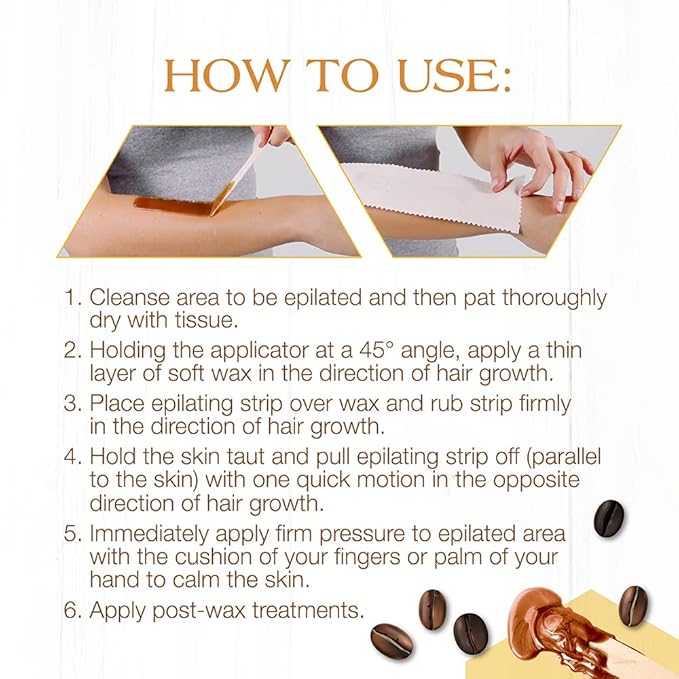 HOW TO USE:

1. Cleanse area to be epilated and then pat thoroughly dry with tissue.

2. Holding the applicator at a 45° angle, apply a thin layer of soft wax in the direction of hair growth.

3. Place epilating strip over wax and rub strip firmly in the direction of hair growth.

4. Hold the skin taut and pull epilating strip off (parallel to the skin) with one quick motion in the opposite direction of hair growth.

5. Immediately apply firm pressure to epilated area with the cushion of your fingers or palm of your hand to calm the skin.

6. Apply post-wax treatments.