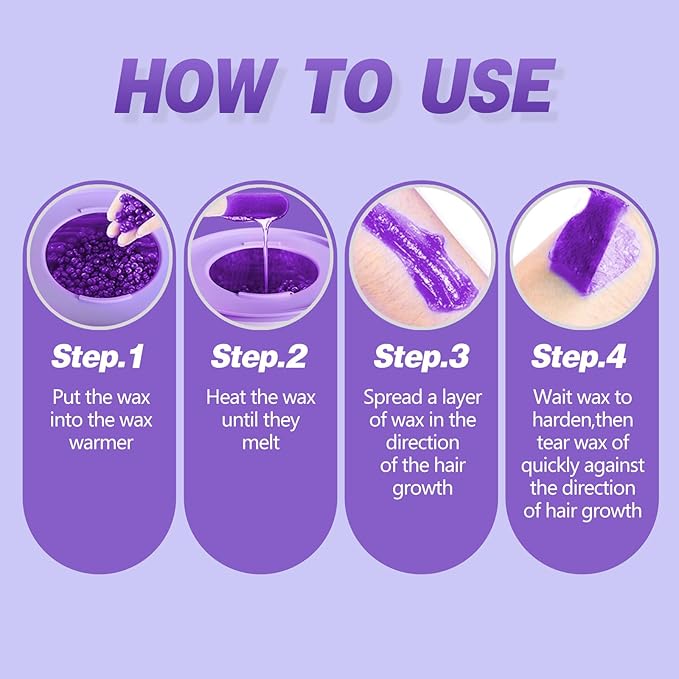 HOW TO USE

Step.1
Put the wax into the wax warmer

Step.2
Heat the wax until they melt

Step.3
Spread a layer of wax in the direction of the hair growth

Step.4
Wait wax to harden,then tear wax of quickly against the direction of hair growth