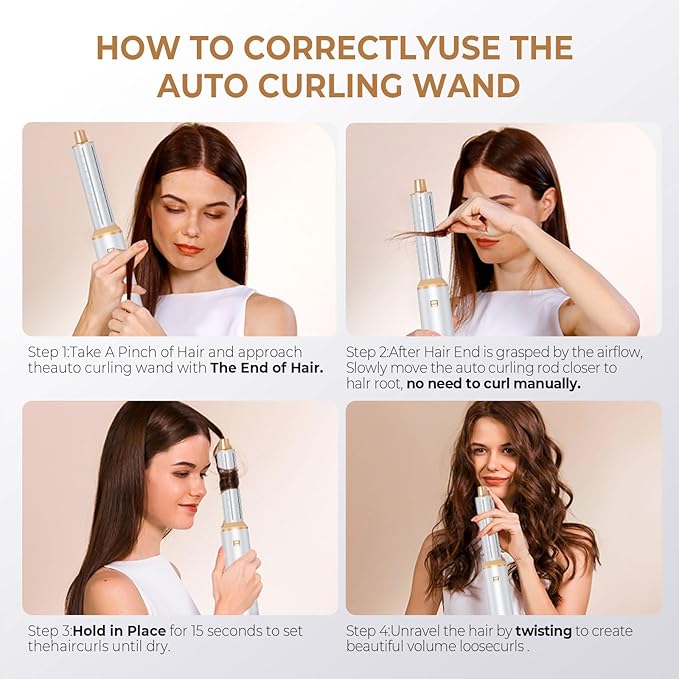 HOW TO CORRECTLYUSE THE AUTO CURLING WAND

Step 1:Take A Pinch of Hair and approach theauto curling wand with The End of Hair.

Step 2:After Hair End is grasped by the airflow, Slowly move the auto curling rod closer to hair root, no need to curl manually.

Step 3:Hold in Place for 15 seconds to set thehaircurls until dry.

Step 4:Unravel the hair by twisting to create beautiful volume loosecurls .