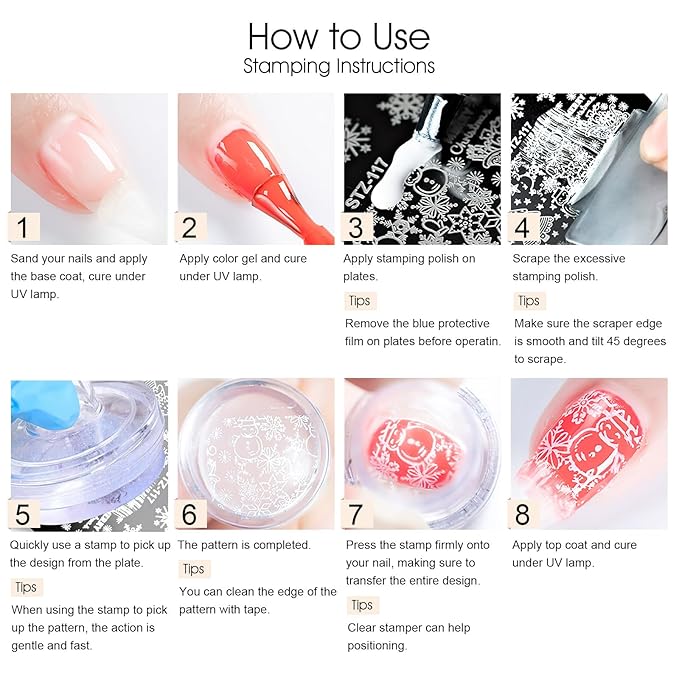 How to Use
Stamping Instructions

1
Sand your nails and apply the base coat, cure under UV lamp.

2
Apply color gel and cure under UV lamp.

STZ-117
Christmas
3
Apply stamping polish on plates.
Tips
Remove the blue protective film on plates before operatin.

STZ-117
4
Scrape the excessive stamping polish.
Tips
Make sure the scraper edge is smooth and tilt 45 degrees to scrape.

5
Quickly use a stamp to pick up the design from the plate.
Tips
When using the stamp to pick up the pattern, the action is gentle and fast.

6
The pattern is completed.
Tips
You can clean the edge of the pattern with tape.

7
Press the stamp firmly onto your nail, making sure to transfer the entire design.
Tips
Clear stamper can help positioning.

8
Apply top coat and cure under UV lamp.