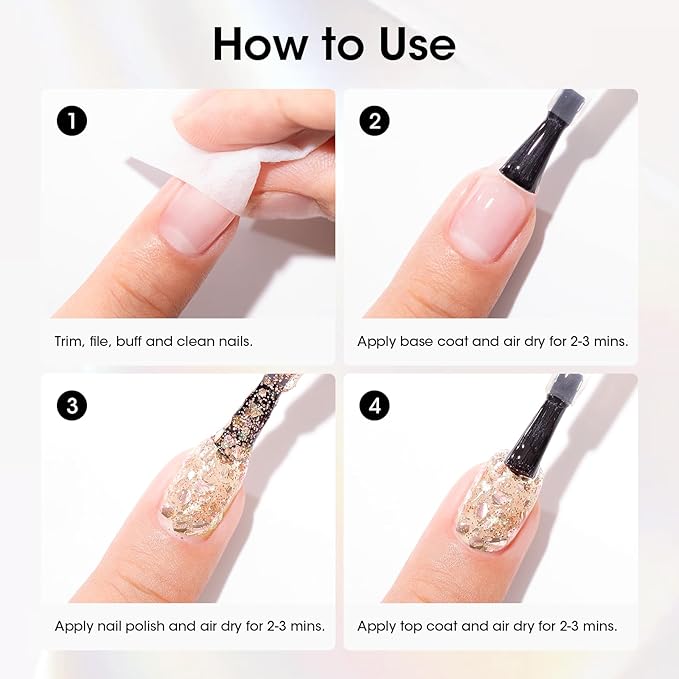 How to Use

1

Trim, file, buff and clean nails.

2

Apply base coat and air dry for 2-3 mins.

3

Apply nail polish and air dry for 2-3 mins.

4

Apply top coat and air dry for 2-3 mins.