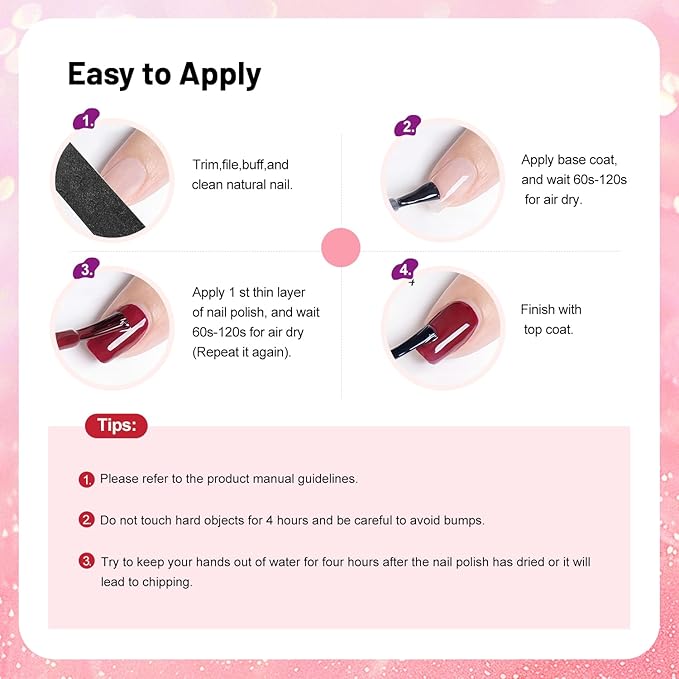 Easy to Apply

1.

Trim,file,buff,and clean natural nail.

2.

Apply base coat, and wait 60s-120s for air dry.

3.

Apply 1 st thin layer of nail polish, and wait 60s-120s for air dry (Repeat it again).

4.

Finish with top coat.

Tips:

1. Please refer to the product manual guidelines.

2. Do not touch hard objects for 4 hours and be careful to avoid bumps.

3. Try to keep your hands out of water for four hours after the nail polish has dried or it will lead to chipping.