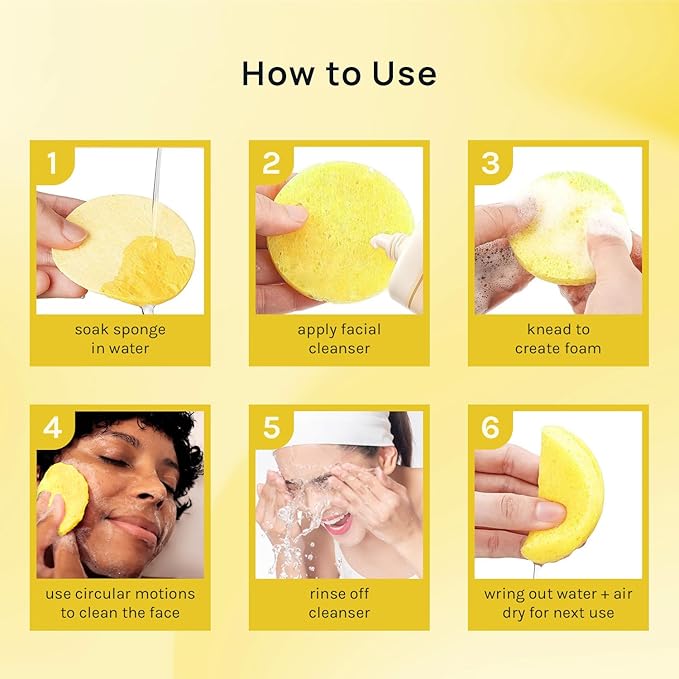 How to Use

1
soak sponge in water

2
apply facial cleanser

3
knead to create foam

4
use circular motions to clean the face

5
rinse off cleanser

6
wring out water + air dry for next use