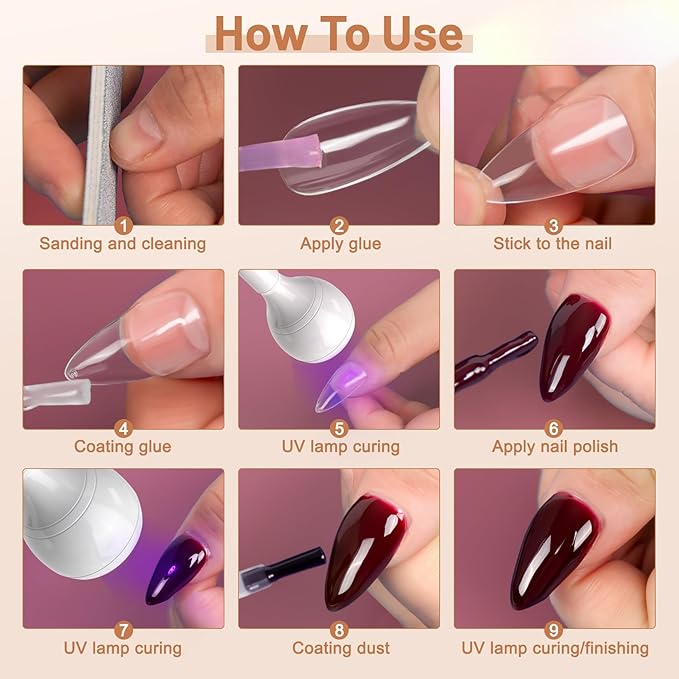 How To Use

1
Sanding and cleaning

2
Apply glue

3
Stick to the nail

4
Coating glue

5
UV lamp curing

6
Apply nail polish

7
UV lamp curing

8
Coating dust

9
UV lamp curing/finishing