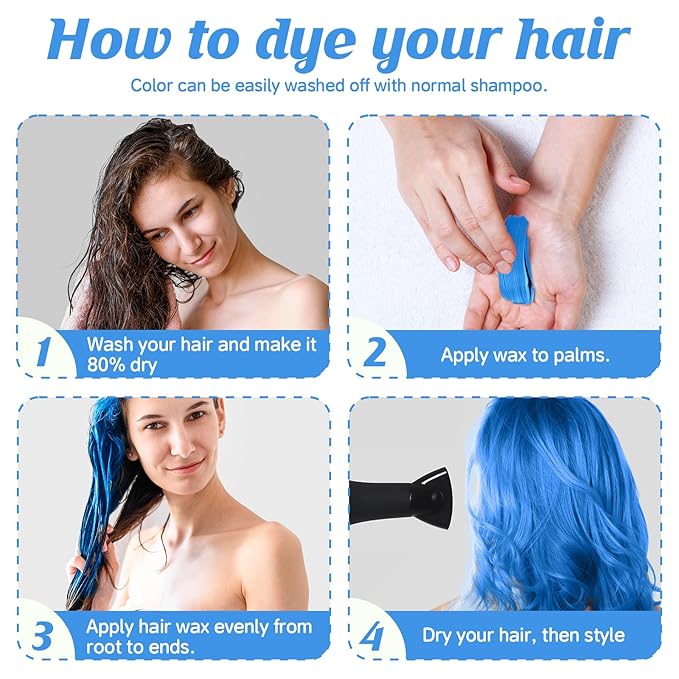 How to dye your hair

Color can be easily washed off with normal shampoo.

1 Wash your hair and make it 80% dry

2 Apply wax to palms.

3 Apply hair wax evenly from root to ends.

4 Dry your hair, then style