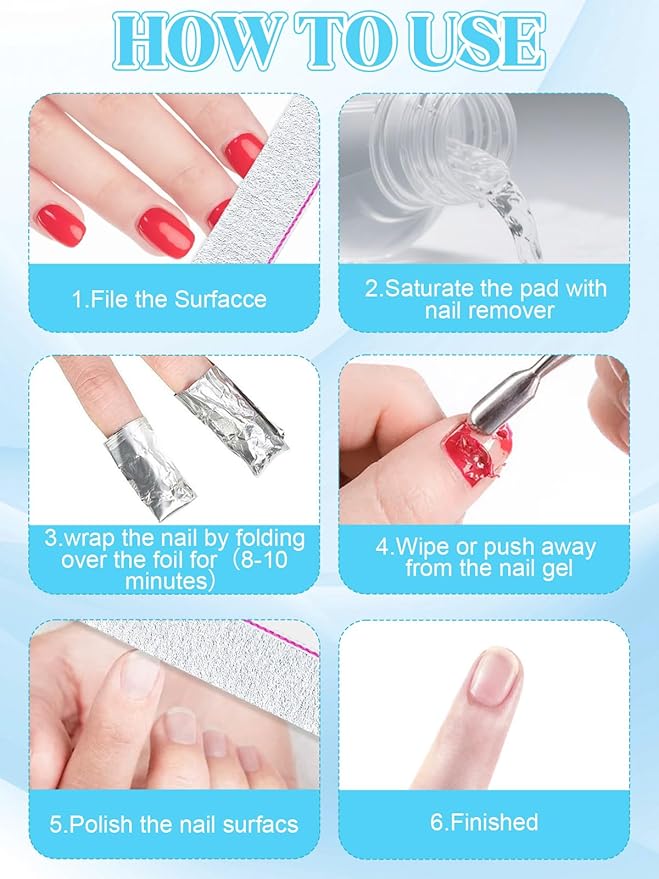 HOW TO USE

1.File the Surfacce

2.Saturate the pad with nail remover

3.wrap the nail by folding over the foil for（8-10 minutes）

4.Wipe or push away from the nail gel

5.Polish the nail surfacs

6.Finished