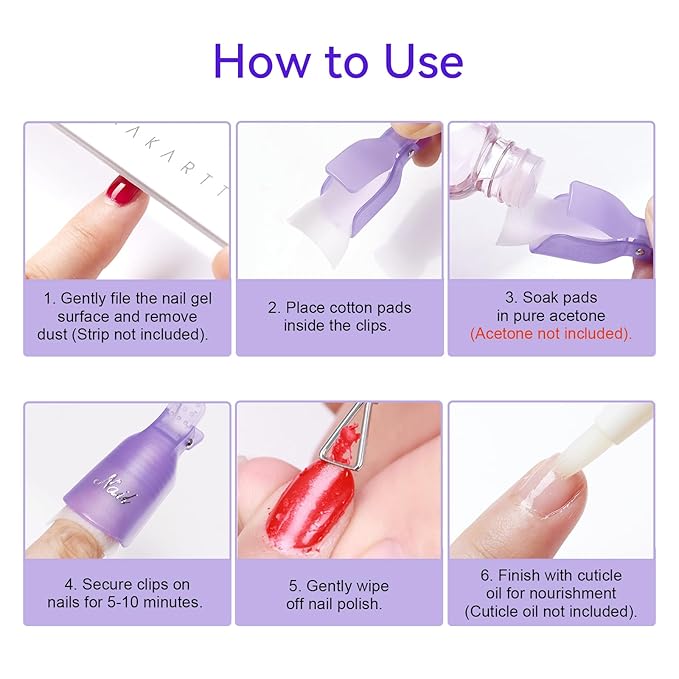 How to Use

AKARTT

1. Gently file the nail gel surface and remove dust (Strip not included).

2. Place cotton pads inside the clips.

3. Soak pads in pure acetone (Acetone not included).

Nail

4. Secure clips on nails for 5-10 minutes.

5. Gently wipe off nail polish.

6. Finish with cuticle oil for nourishment (Cuticle oil not included).