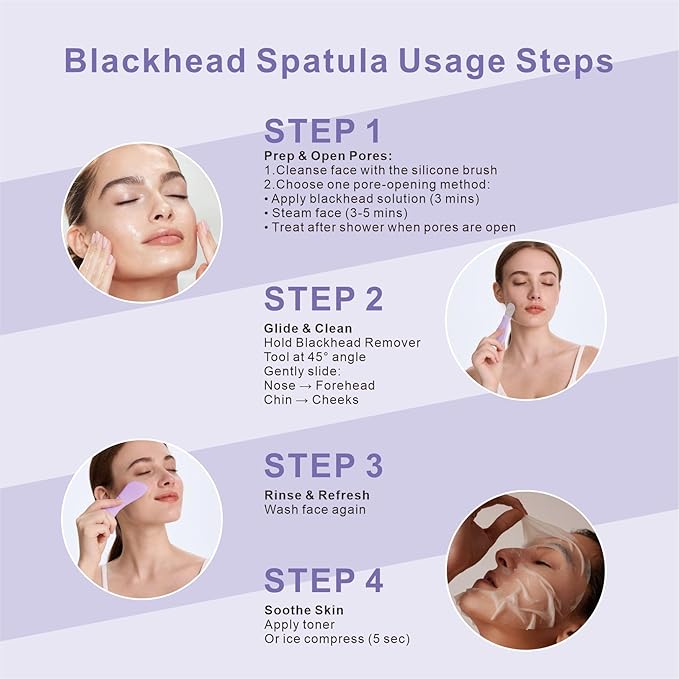 Blackhead Spatula Usage Steps

STEP 1

Prep & Open Pores:
1.Cleanse face with the silicone brush
2.Choose one pore-opening method:
• Apply blackhead solution (3 mins)
• Steam face (3-5 mins)
• Treat after shower when pores are open

STEP 2

Glide & Clean
Hold Blackhead Remover Tool at 45° angle
Gently slide:
Nose → Forehead
Chin → Cheeks

STEP 3

Rinse & Refresh
Wash face again

STEP 4

Soothe Skin
Apply toner
Or ice compress (5 sec)