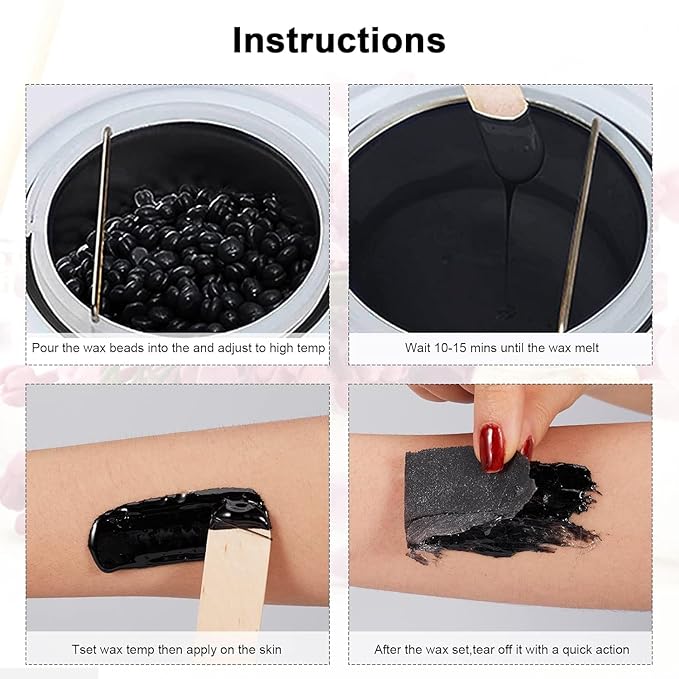 Instructions

Pour the wax beads into the and adjust to high temp

Wait 10-15 mins until the wax melt

Tset wax temp then apply on the skin

After the wax set,tear off it with a quick action