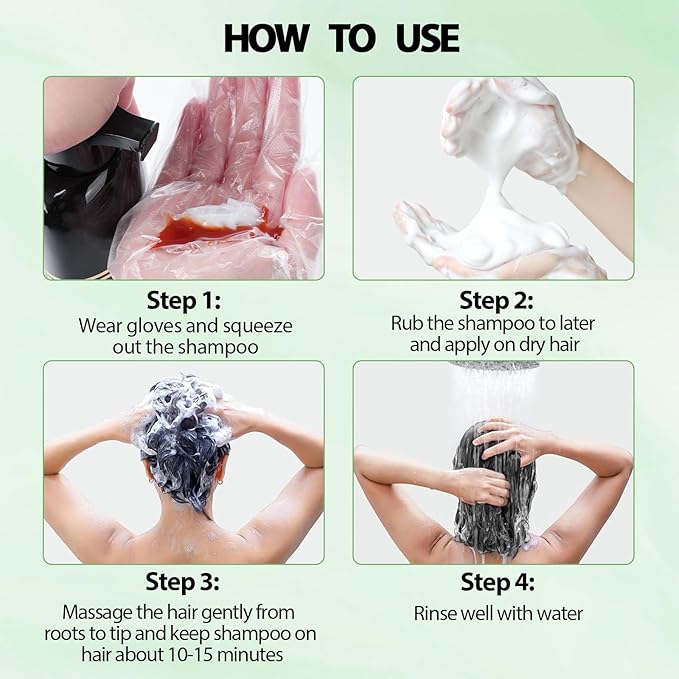 HOW TO USE

Step 1:
Wear gloves and squeeze out the shampoo

Step 2:
Rub the shampoo to later and apply on dry hair

Step 3:
Massage the hair gently from roots to tip and keep shampoo on hair about 10-15 minutes

Step 4:
Rinse well with water