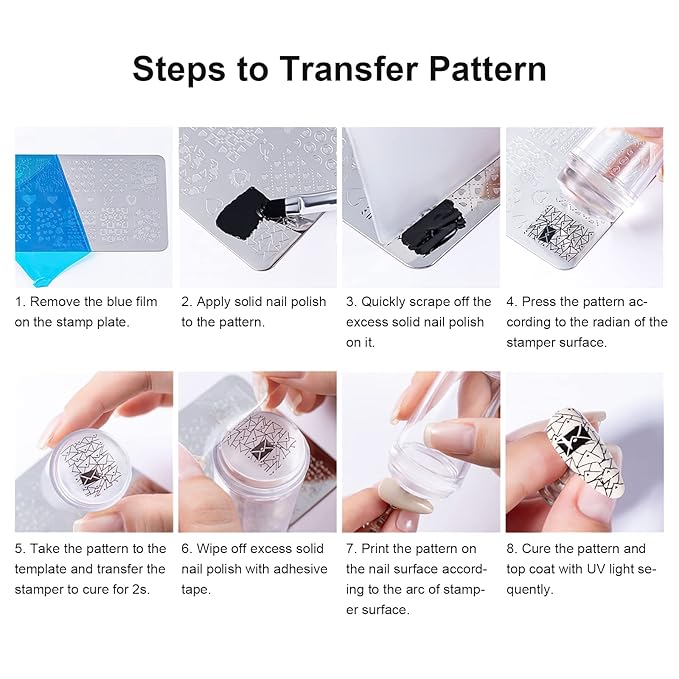 Steps to Transfer Pattern

1. Remove the blue film on the stamp plate.

2. Apply solid nail polish to the pattern.

3. Quickly scrape off the excess solid nail polish on it.

4. Press the pattern according to the radian of the stamper surface.

5. Take the pattern to the template and transfer the stamper to cure for 2s.

6. Wipe off excess solid nail polish with adhesive tape.

7. Print the pattern on the nail surface according to the arc of stamper surface.

8. Cure the pattern and top coat with UV light sequently.