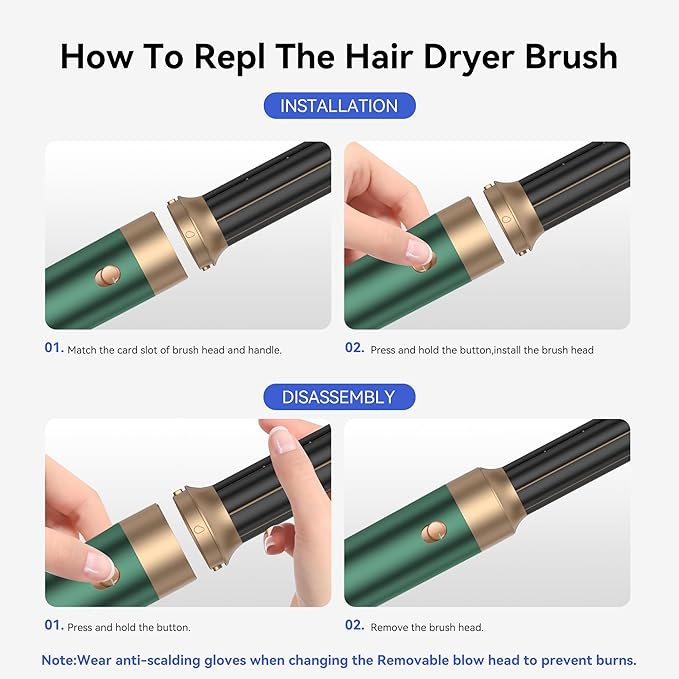 How To Repl The Hair Dryer Brush

INSTALLATION

01. Match the card slot of brush head and handle.

02. Press and hold the button,install the brush head

DISASSEMBLY

01. Press and hold the button.

02. Remove the brush head.

Note:Wear anti-scalding gloves when changing the Removable blow head to prevent burns.