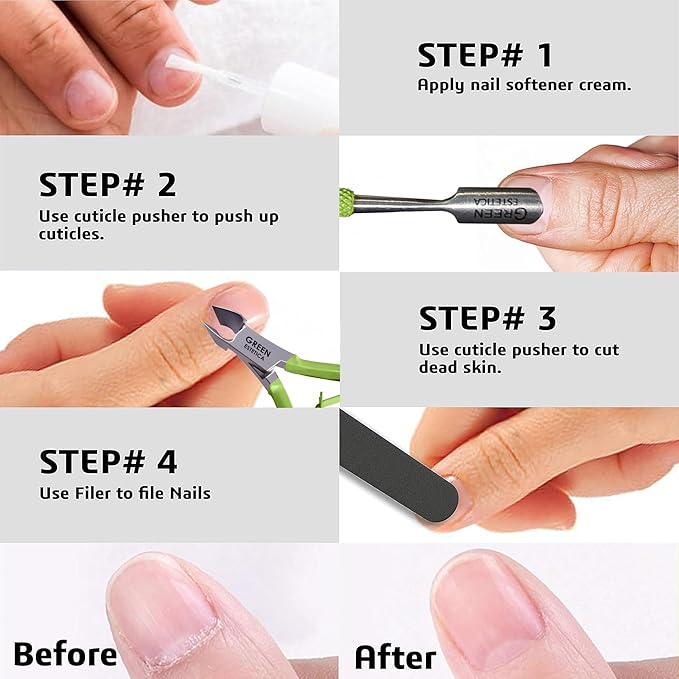 STEP# 1
Apply nail softener cream.

STEP# 2
Use cuticle pusher to push up cuticles.

GREEN ESTETICA

GREEN ESTETICA

STEP# 3
Use cuticle pusher to cut dead skin.

STEP# 4
Use Filer to file Nails

Before

After