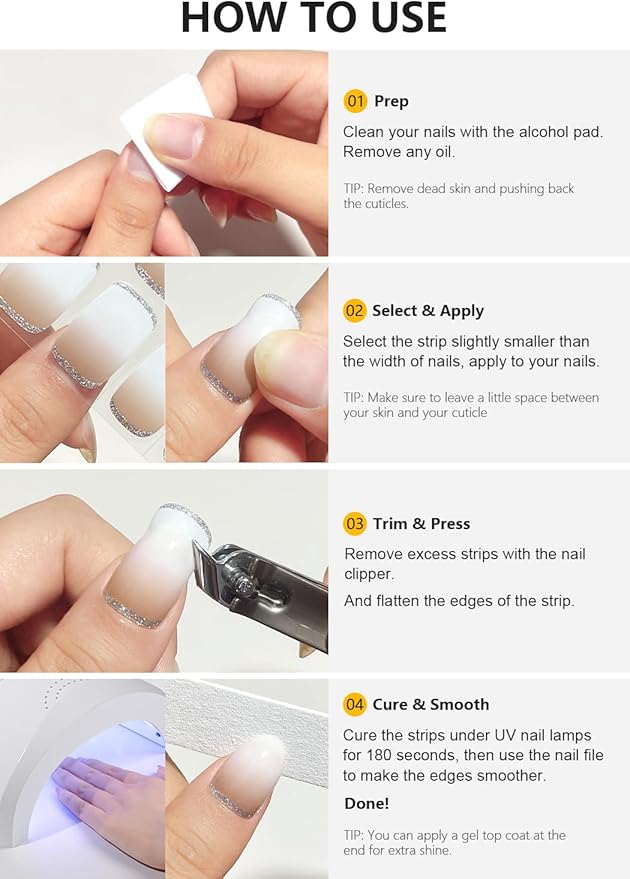 HOW TO USE

01 Prep

Clean your nails with the alcohol pad. Remove any oil.

TIP: Remove dead skin and pushing back the cuticles.

02 Select & Apply

Select the strip slightly smaller than the width of nails, apply to your nails.

TIP: Make sure to leave a little space between your skin and your cuticle

03 Trim & Press

Remove excess strips with the nail clipper.

And flatten the edges of the strip.

04 Cure & Smooth

Cure the strips under UV nail lamps for 180 seconds, then use the nail file to make the edges smoother.

Done!

TIP: You can apply a gel top coat at the end for extra shine.