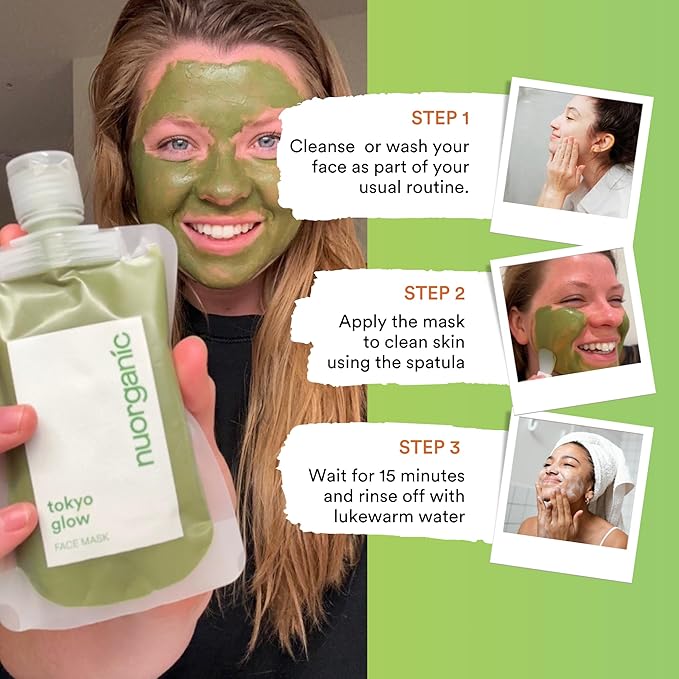 nuorganic

tokyo glow

FACE MASK

STEP 1

Cleanse or wash your face as part of your usual routine.

STEP 2

Apply the mask to clean skin using the spatula

STEP 3

Wait for 15 minutes and rinse off with lukewarm water