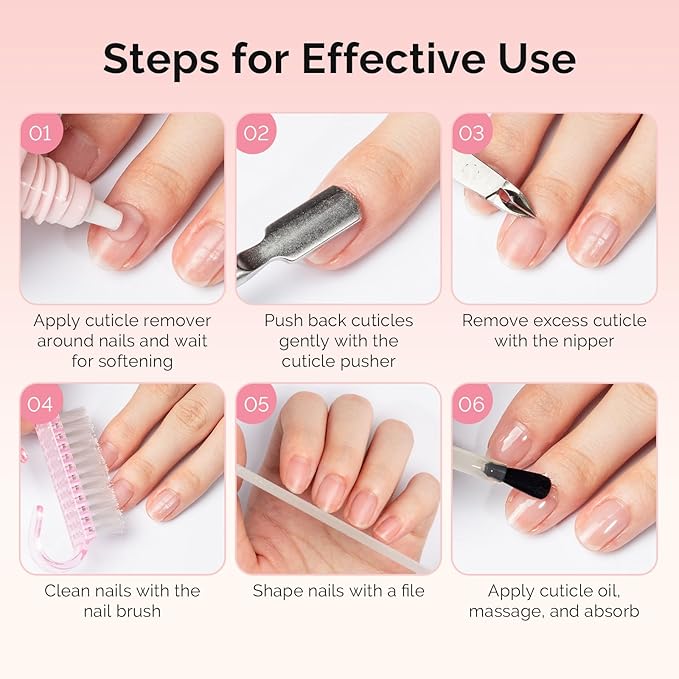 Steps for Effective Use

01

Apply cuticle remover around nails and wait for softening

02

Push back cuticles gently with the cuticle pusher

03

Remove excess cuticle with the nipper

04

Clean nails with the nail brush

05

Shape nails with a file

06

Apply cuticle oil, massage, and absorb