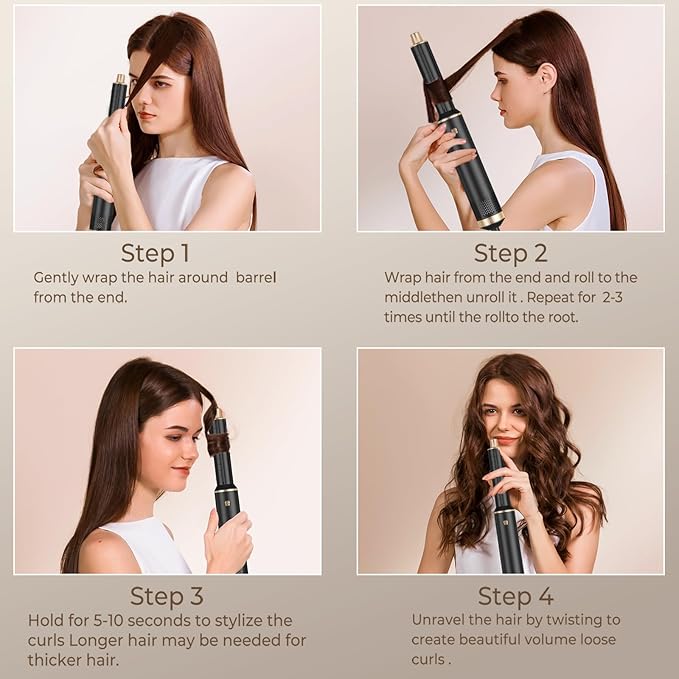 Step 1
Gently wrap the hair around barrel from the end.

Step 2
Wrap hair from the end and roll to the middlethen unroll it . Repeat for 2-3 times until the rollto the root.

Step 3
Hold for 5-10 seconds to stylize the curls Longer hair may be needed for thicker hair.

Step 4
Unravel the hair by twisting to create beautiful volume loose curls .