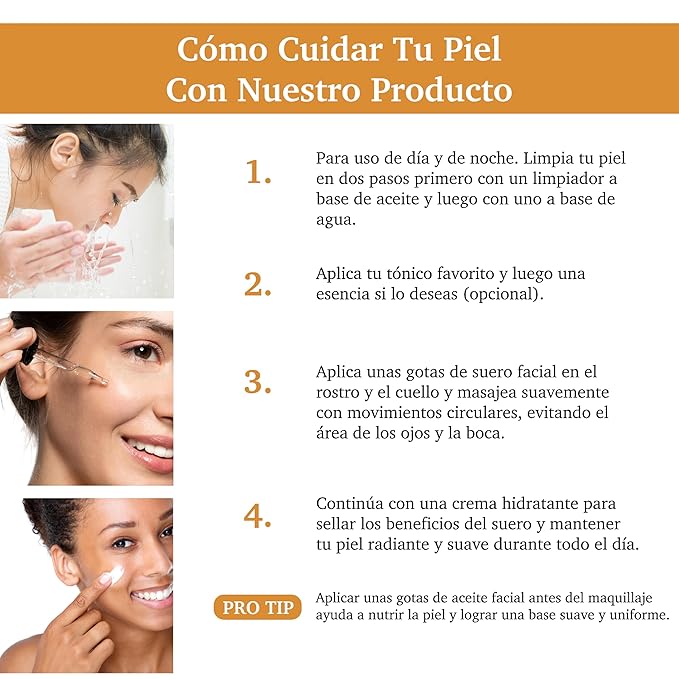 Cómo Cuidar Tu Piel Con Nuestro Producto

1. Para uso de día y de noche. Limpia tu piel en dos pasos primero con un limpiador a base de aceite y luego con uno a base de agua.

2. Aplica tu tónico favorito y luego una esencia si lo deseas (opcional).

3. Aplica unas gotas de suero facial en el rostro y el cuello y masajea suavemente con movimientos circulares, evitando el área de los ojos y la boca.

4. Continúa con una crema hidratante para sellar los beneficios del suero y mantener tu piel radiante y suave durante todo el día.

PRO TIP Aplicar unas gotas de aceite facial antes del maquillaje ayuda a nutrir la piel y lograr una base suave y uniforme.