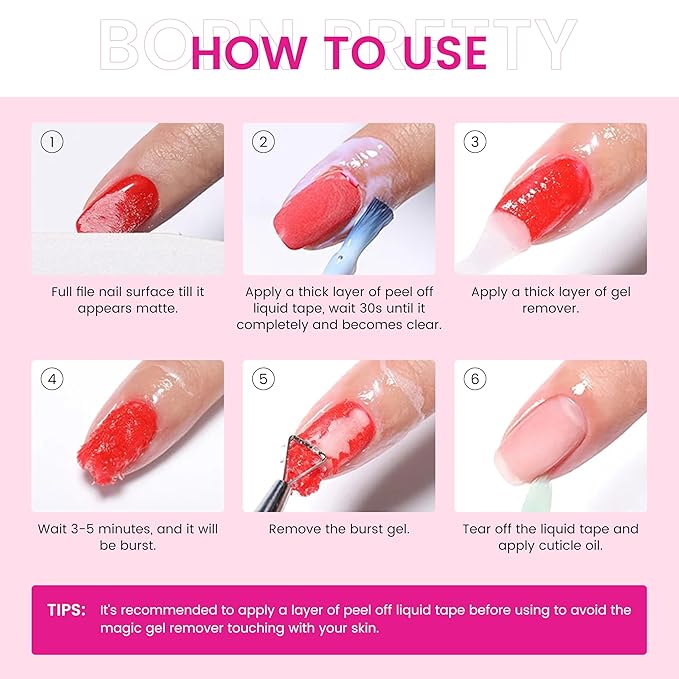 BORN PRETTY

HOW TO USE

①

Full file nail surface till it appears matte.

②

Apply a thick layer of peel off liquid tape, wait 30s until it completely and becomes clear.

③

Apply a thick layer of gel remover.

④

Wait 3-5 minutes, and it will be burst.

⑤

Remove the burst gel.

⑥

Tear off the liquid tape and apply cuticle oil.

TIPS: It's recommended to apply a layer of peel off liquid tape before using to avoid the magic gel remover touching with your skin.