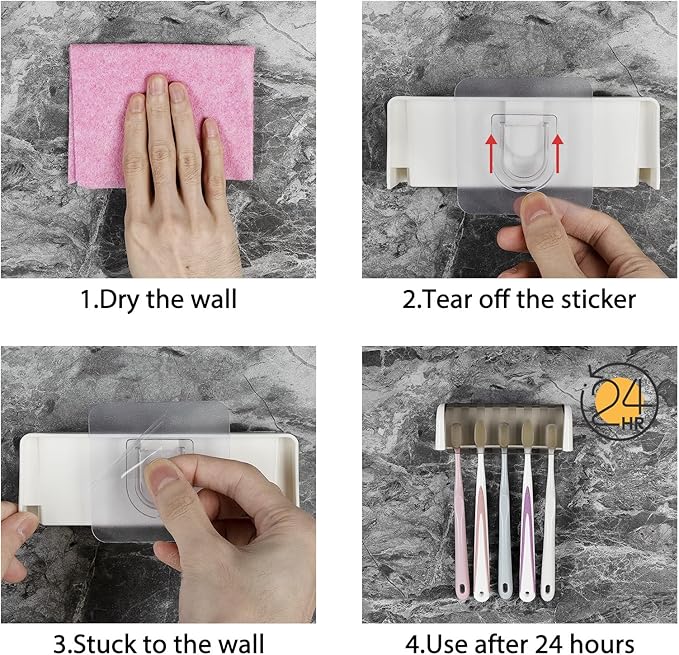 1.Dry the wall

2.Tear off the sticker

3.Stuck to the wall

24 HR

4.Use after 24 hours