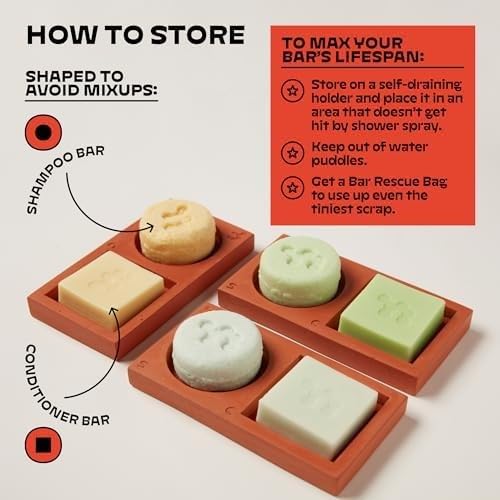 HOW TO STORE

SHAPED TO AVOID MIXUPS:

SHAMPOO BAR

CONDITIONER BAR

TO MAX YOUR BAR'S LIFESPAN:

Store on a self-draining holder and place it in an area that doesn't get hit by shower spray.

Keep out of water puddles.

Get a Bar Rescue Bag to use up even the tiniest scrap.