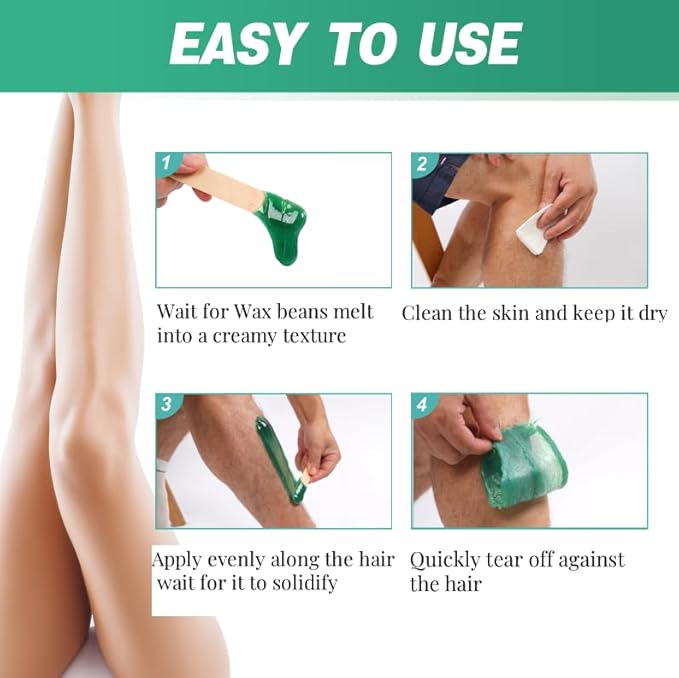 EASY TO USE

1

Wait for Wax beans melt into a creamy texture

2

Clean the skin and keep it dry

3

Apply evenly along the hair wait for it to solidify

4

Quickly tear off against the hair