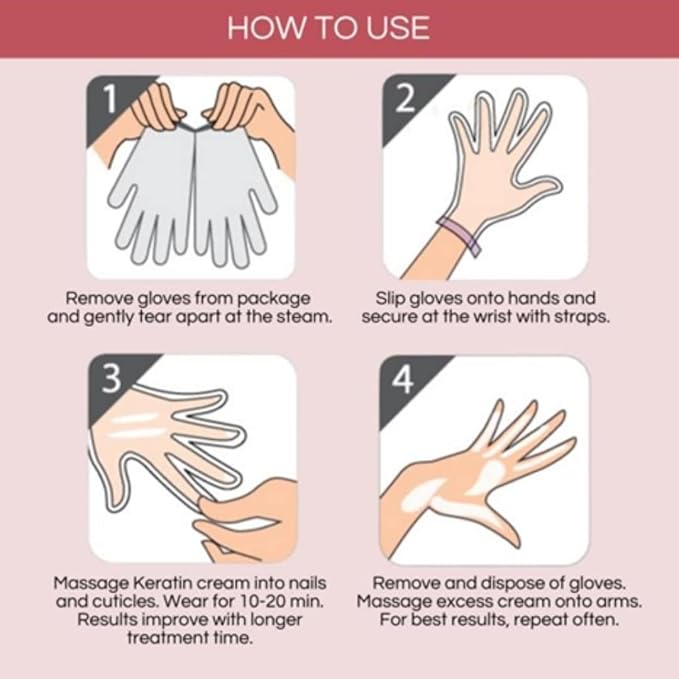 HOW TO USE

1

Remove gloves from package and gently tear apart at the steam.

2

Slip gloves onto hands and secure at the wrist with straps.

3

Massage Keratin cream into nails and cuticles. Wear for 10-20 min. Results improve with longer treatment time.

4

Remove and dispose of gloves. Massage excess cream onto arms. For best results, repeat often.