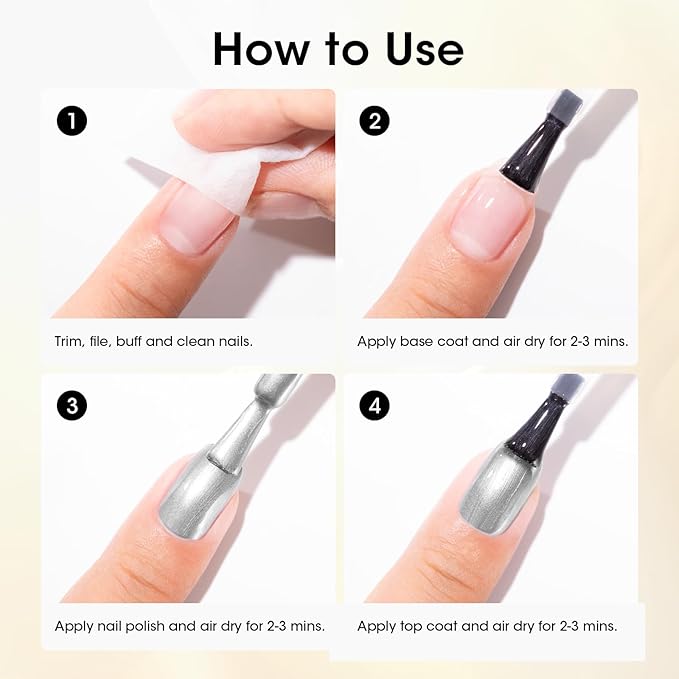 How to Use

1

Trim, file, buff and clean nails.

2

Apply base coat and air dry for 2-3 mins.

3

Apply nail polish and air dry for 2-3 mins.

4

Apply top coat and air dry for 2-3 mins.