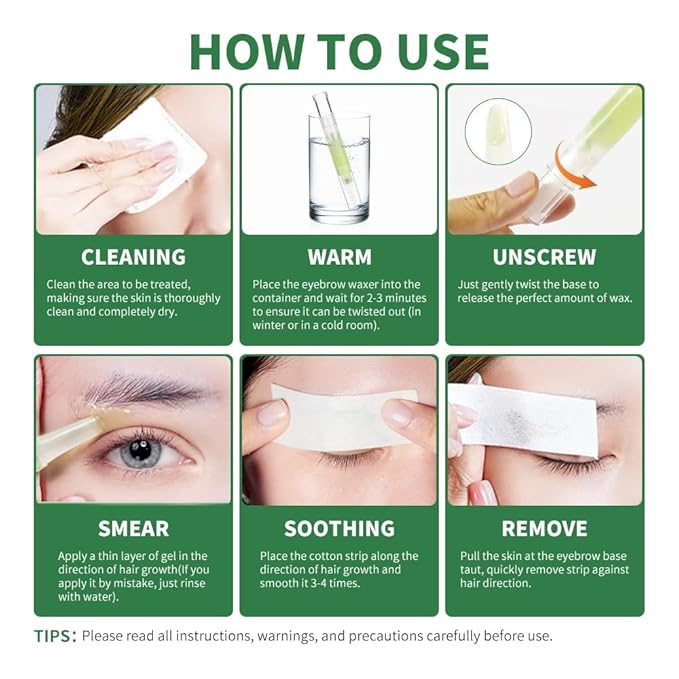 HOW TO USE

CLEANING

Clean the area to be treated, making sure the skin is thoroughly clean and completely dry.

WARM

Place the eyebrow waxer into the container and wait for 2-3 minutes to ensure it can be twisted out (in winter or in a cold room).

UNSCREW

Just gently twist the base to release the perfect amount of wax.

SMEAR

Apply a thin layer of gel in the direction of hair growth(If you apply it by mistake, just rinse with water).

SOOTHING

Place the cotton strip along the direction of hair growth and smooth it 3-4 times.

REMOVE

Pull the skin at the eyebrow base taut, quickly remove strip against hair direction.

TIPS: Please read all instructions, warnings, and precautions carefully before use.